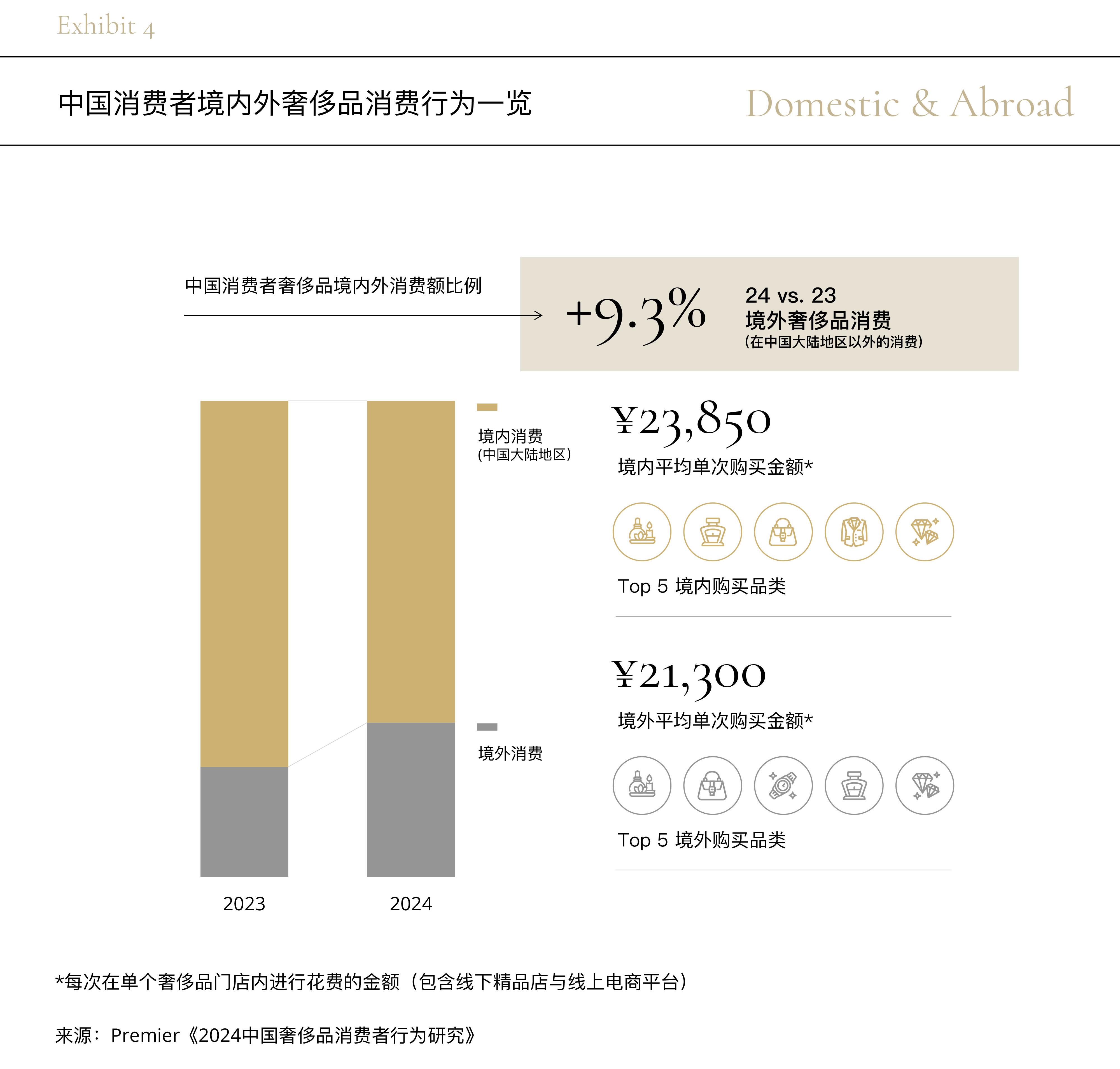 Exhibit 4

中国消费者境内外奢侈品消费行为一览

Domestic & Abroad

中国消费者奢侈品境内外消费额比例

+9.3%

24 vs. 23
境外奢侈品消费
(在中国大陆地区以外的消费)

境内消费
(中国大陆地区)

境外消费

2023

2024

¥23,850
境内平均单次购买金额*

Top 5 境内购买品类

¥21,300
境外平均单次购买金额*

Top 5 境外购买品类

*每次在单个奢侈品门店内进行花费的金额（包含线下精品店与线上电商平台）

来源：Premier《2024中国奢侈品消费者行为研究》